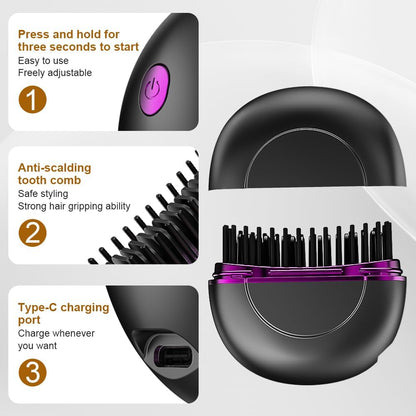 Press and hold for three seconds to start

Easy to use
Freely adjustable

1

Anti-scalding tooth comb

Safe styling
Strong hair gripping ability

2

Type-C charging port

Charge whenever you want

3