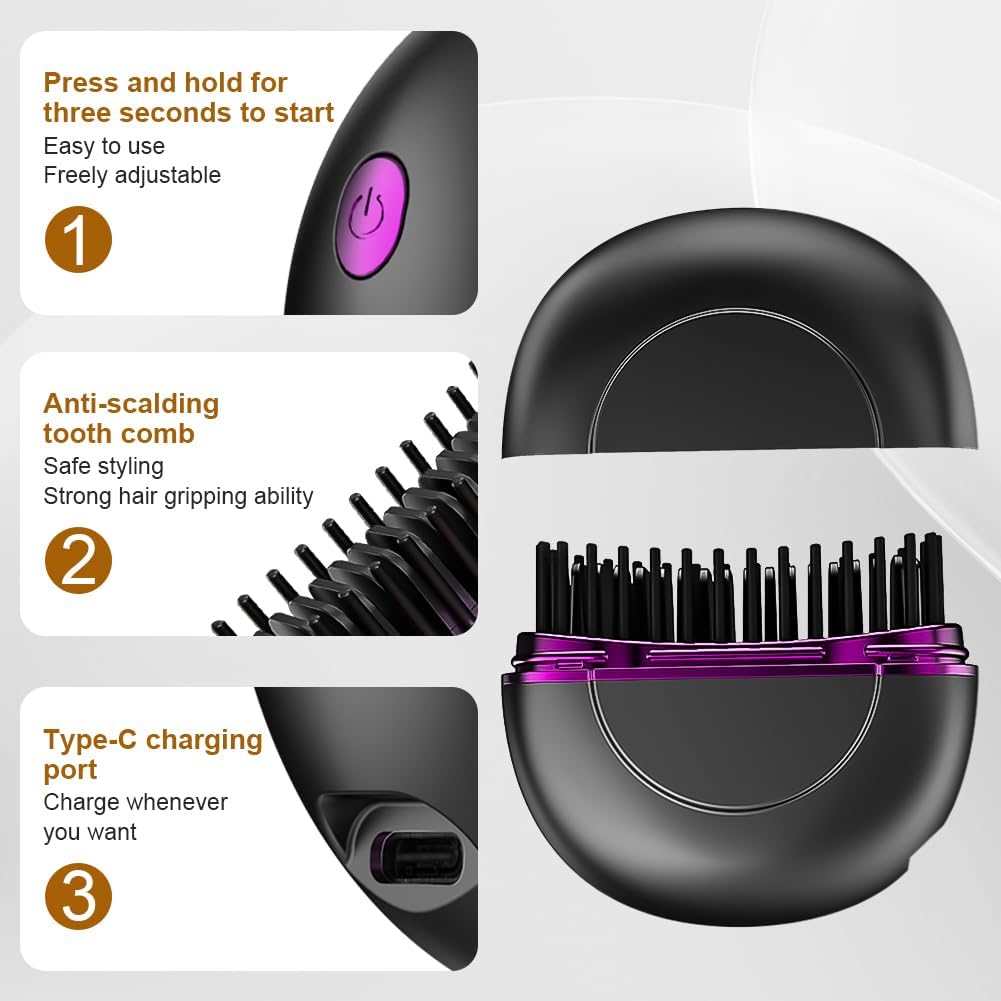 Press and hold for three seconds to start
Easy to use
Freely adjustable

1

Anti-scalding tooth comb
Safe styling
Strong hair gripping ability

2

Type-C charging port
Charge whenever you want

3