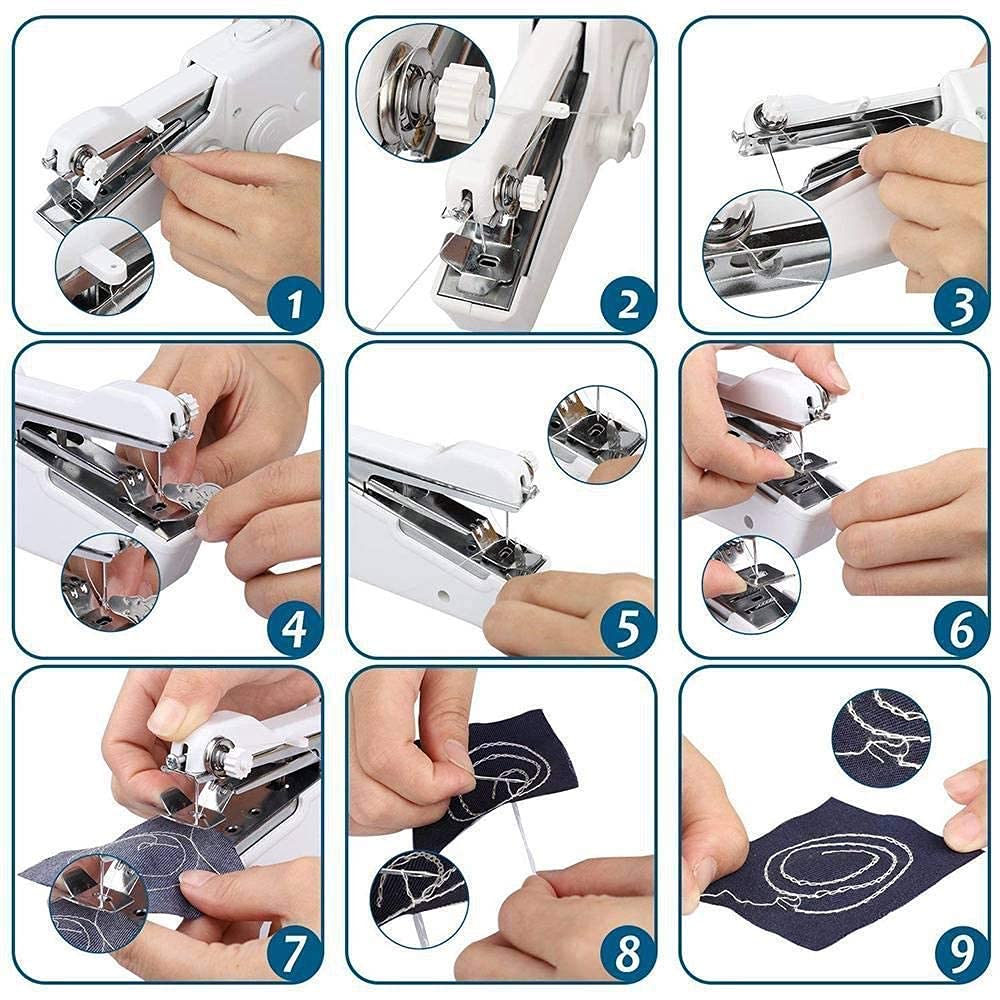 1
2
3
4
5
6
7
8
9