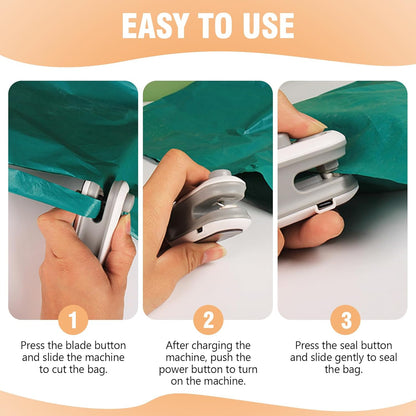 EASY TO USE

1

Press the blade button and slide the machine to cut the bag.

2

After charging the machine, push the power button to turn on the machine.

3

Press the seal button and slide gently to seal the bag.