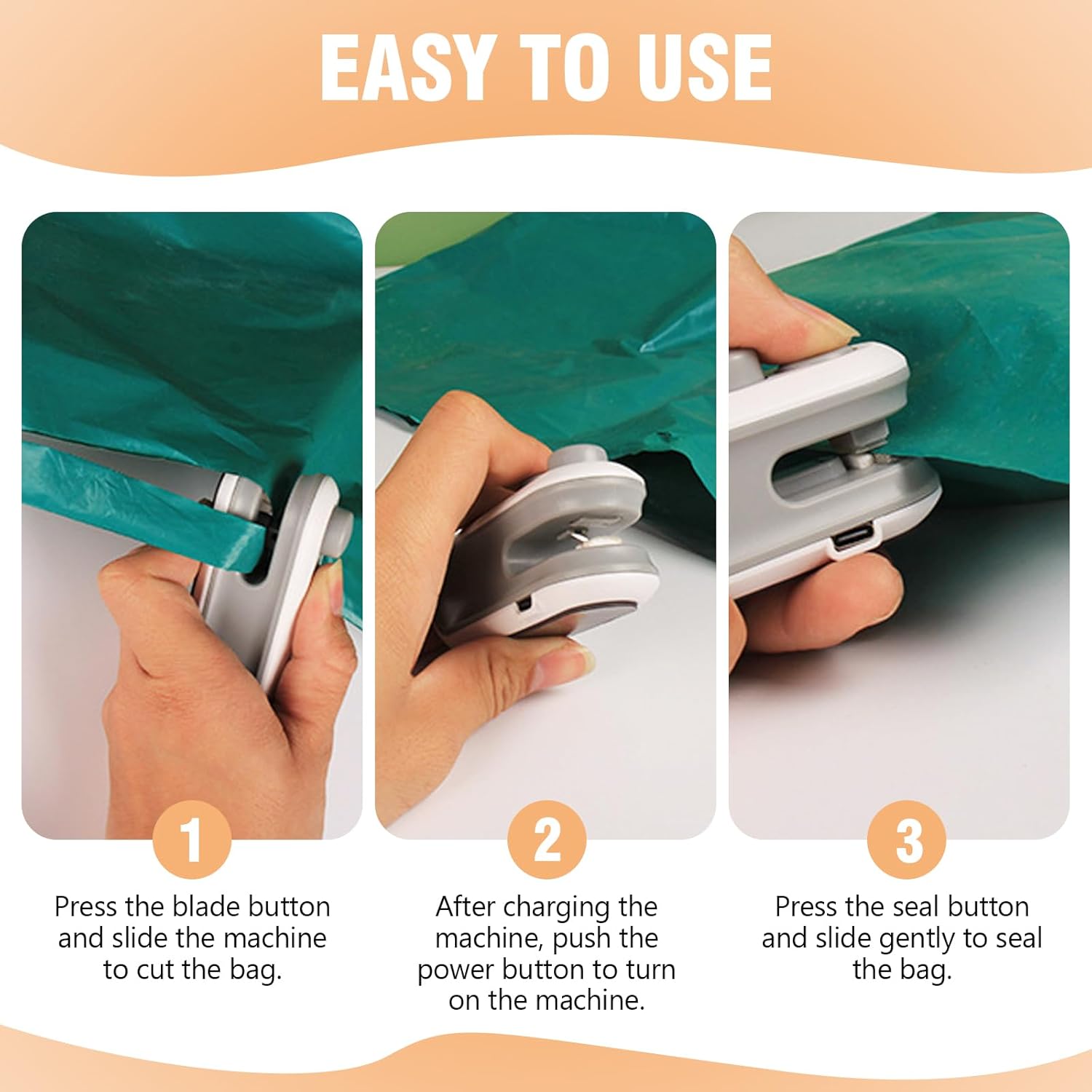 EASY TO USE

1

Press the blade button and slide the machine to cut the bag.

2

After charging the machine, push the power button to turn on the machine.

3

Press the seal button and slide gently to seal the bag.