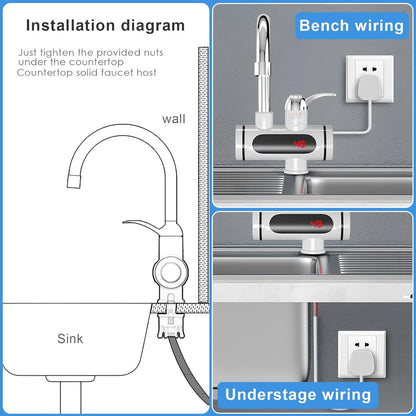 Installation diagram

Just tighten the provided nuts under the countertop
Countertop solid faucet host

wall

Sink

Bench wiring

49

49

Understage wiring