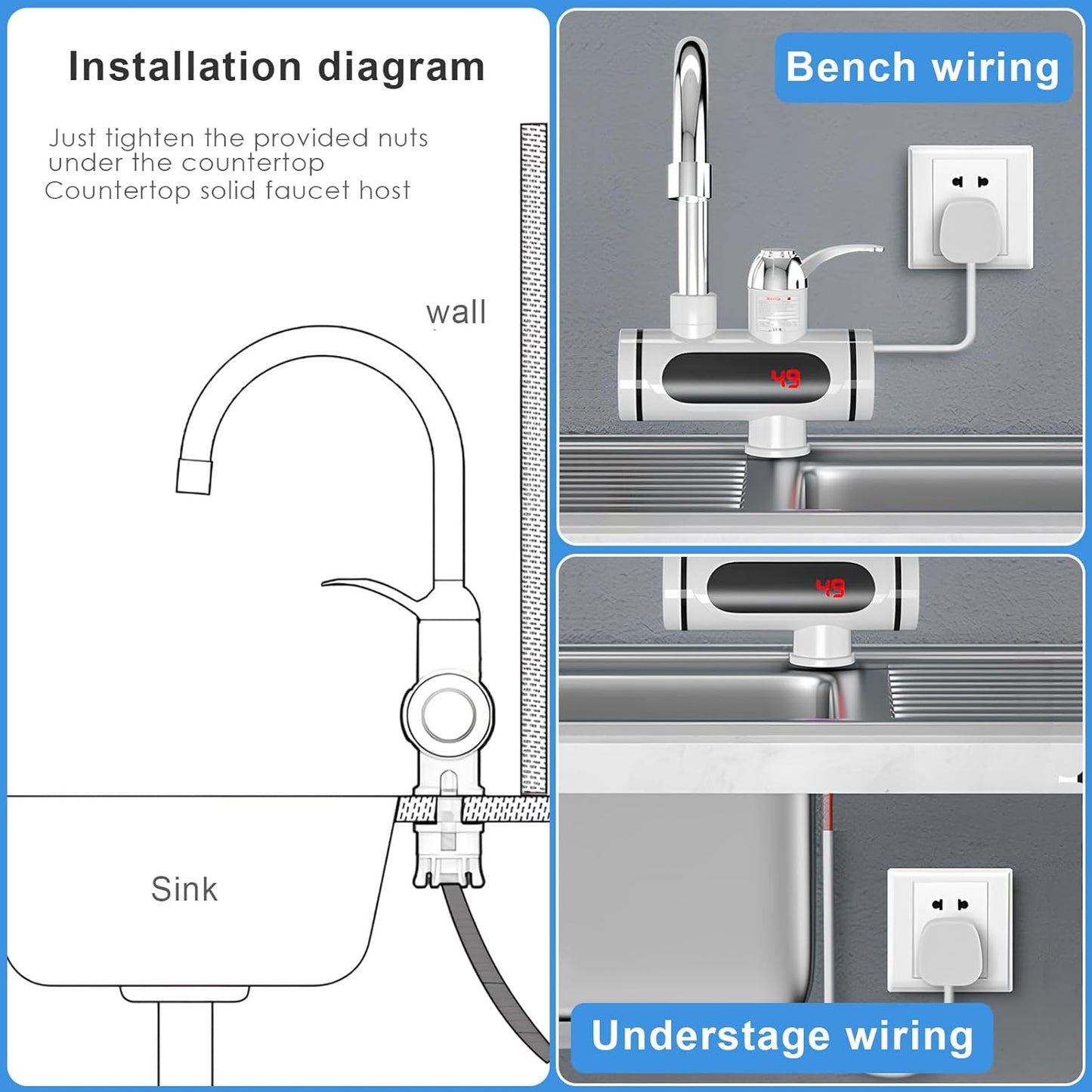 Installation diagram

Just tighten the provided nuts under the countertop
Countertop solid faucet host

wall

Sink

Bench wiring

49

49

Understage wiring