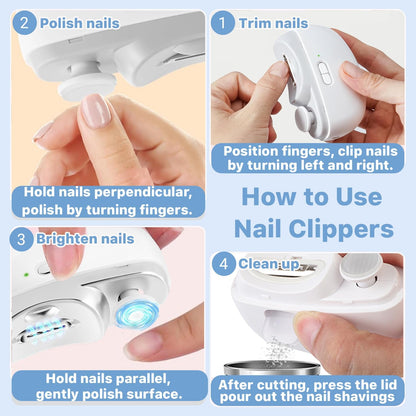 2 Polish nails

Hold nails perpendicular, polish by turning fingers.

1 Trim nails

Position fingers, clip nails by turning left and right.

How to Use Nail Clippers

3 Brighten nails

Hold nails parallel, gently polish surface.

4 Clean up

After cutting, press the lid pour out the nail shavings