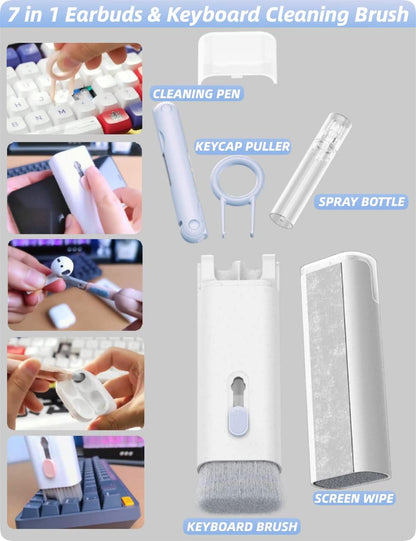 7 in 1 Earbuds & Keyboard Cleaning Brush

CLEANING PEN

KEYCAP PULLER

SPRAY BOTTLE

SCREEN WIPE

KEYBOARD BRUSH