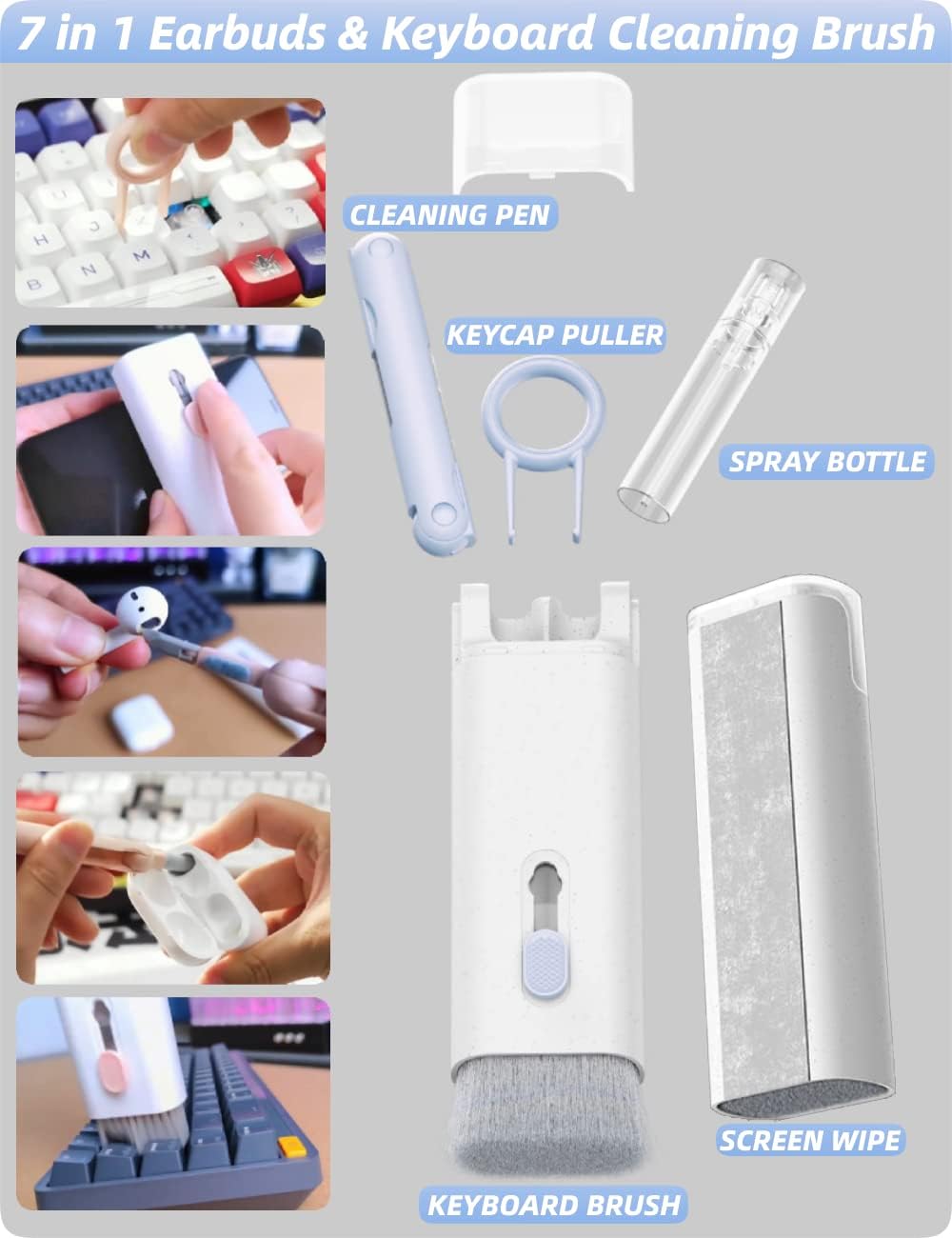 7 in 1 Earbuds & Keyboard Cleaning Brush

CLEANING PEN

KEYCAP PULLER

SPRAY BOTTLE

SCREEN WIPE

KEYBOARD BRUSH