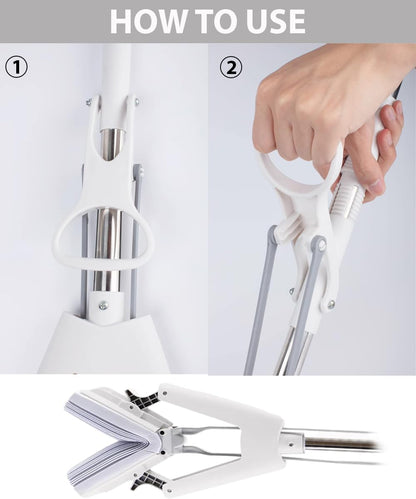 HOW TO USE

①

②