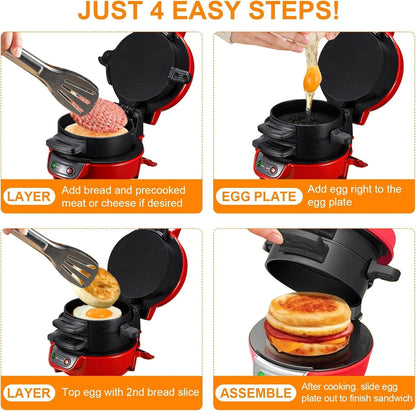 JUST 4 EASY STEPS!

LAYER Add bread and precooked meat or cheese if desired

EGG PLATE Add egg right to the egg plate

LAYER Top egg with 2nd bread slice

ASSEMBLE After cooking, slide egg plate out to finish sandwich