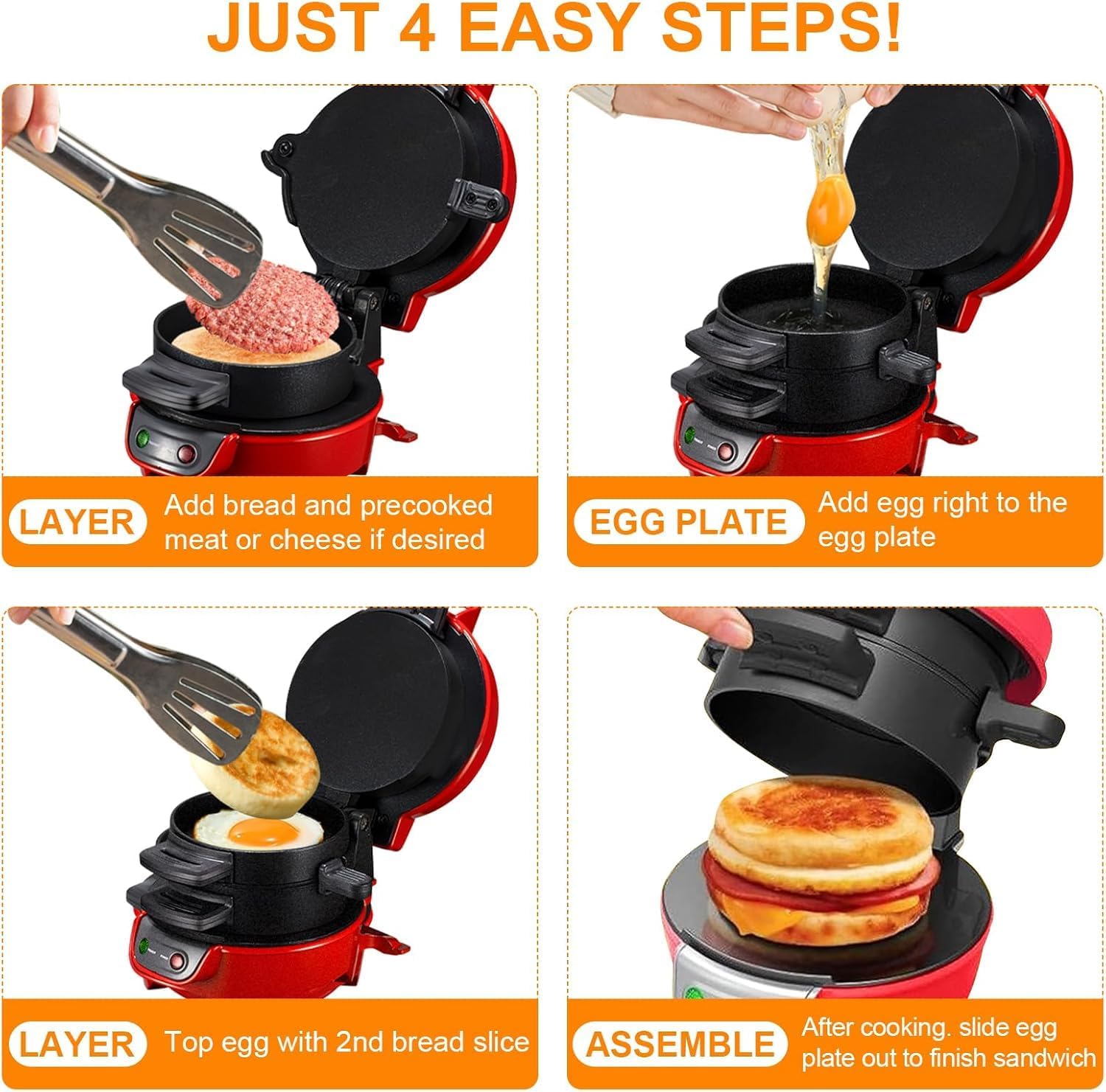 JUST 4 EASY STEPS!

LAYER
Add bread and precooked meat or cheese if desired

EGG PLATE
Add egg right to the egg plate

LAYER
Top egg with 2nd bread slice

ASSEMBLE
After cooking. slide egg plate out to finish sandwich