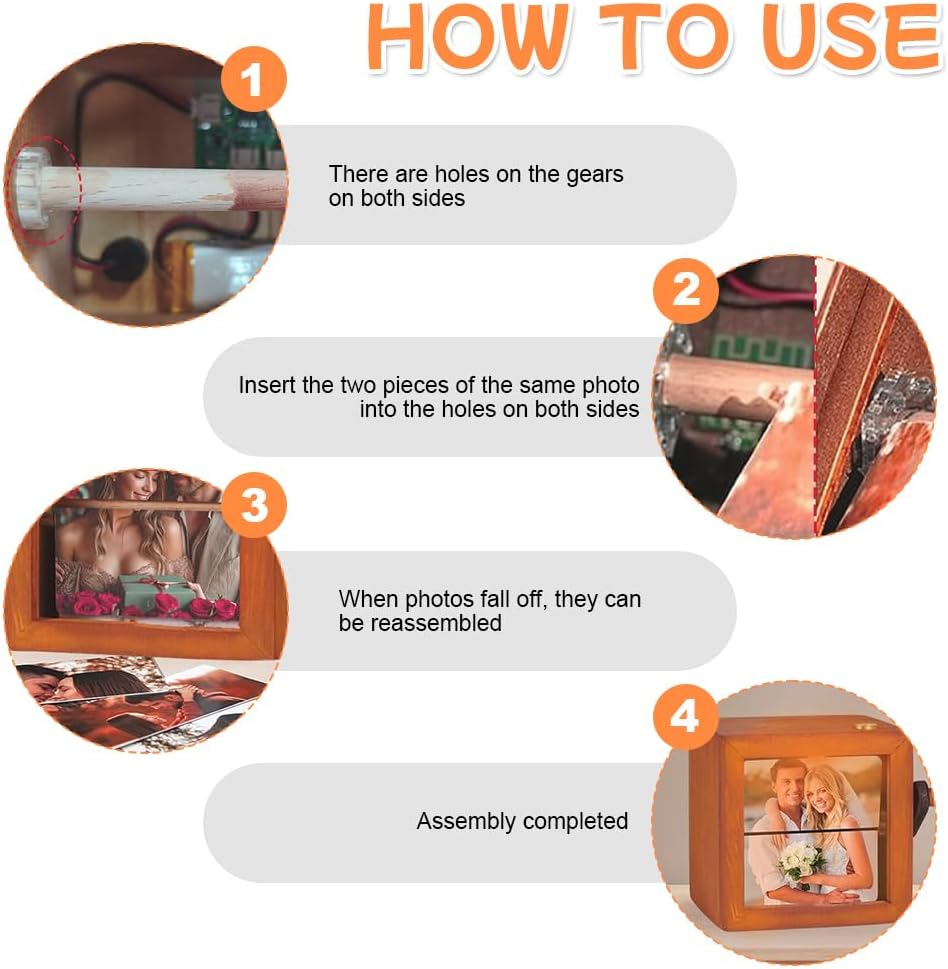 HOW TO USE

1

There are holes on the gears on both sides

2

Insert the two pieces of the same photo into the holes on both sides

3

When photos fall off, they can be reassembled

4

Assembly completed