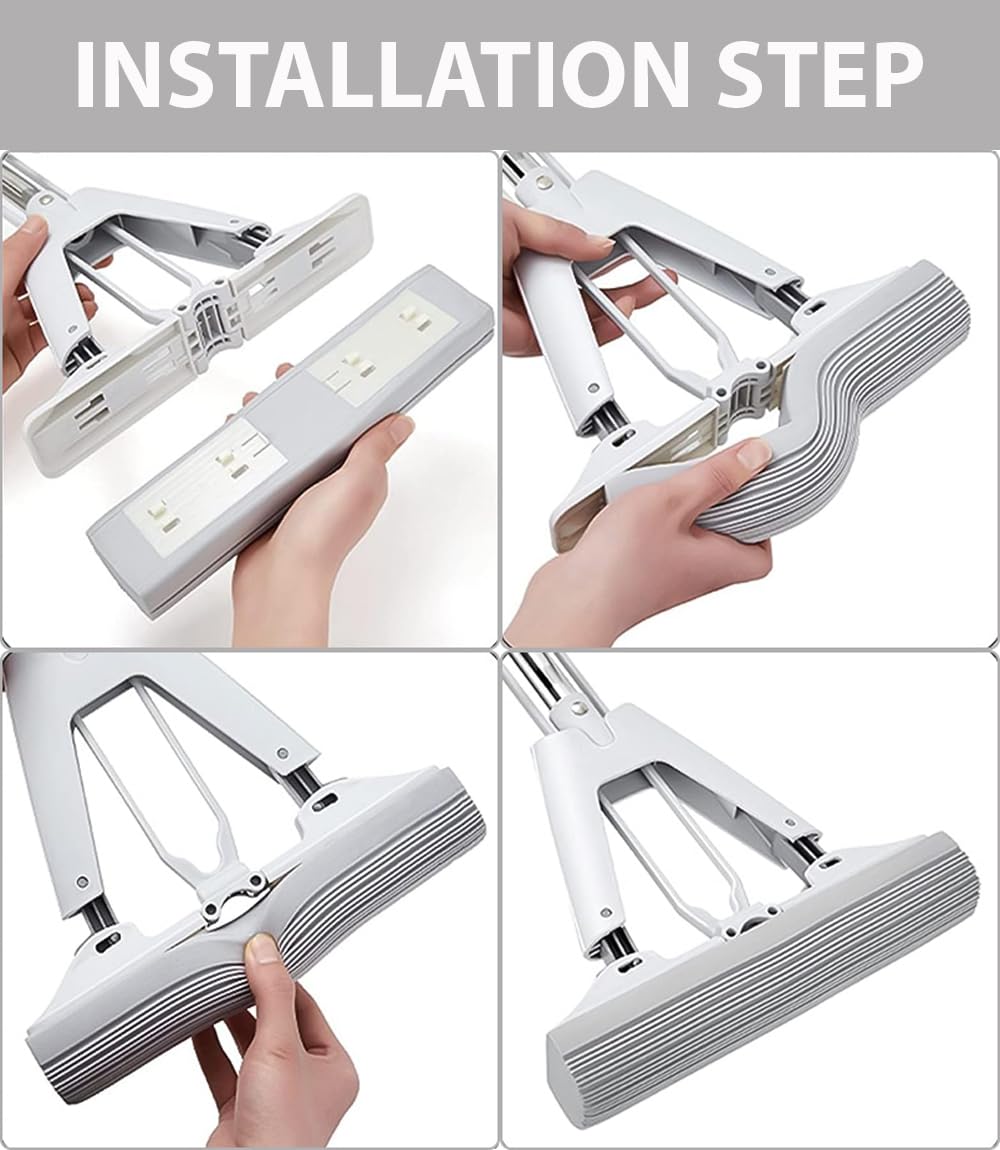 INSTALLATION STEP