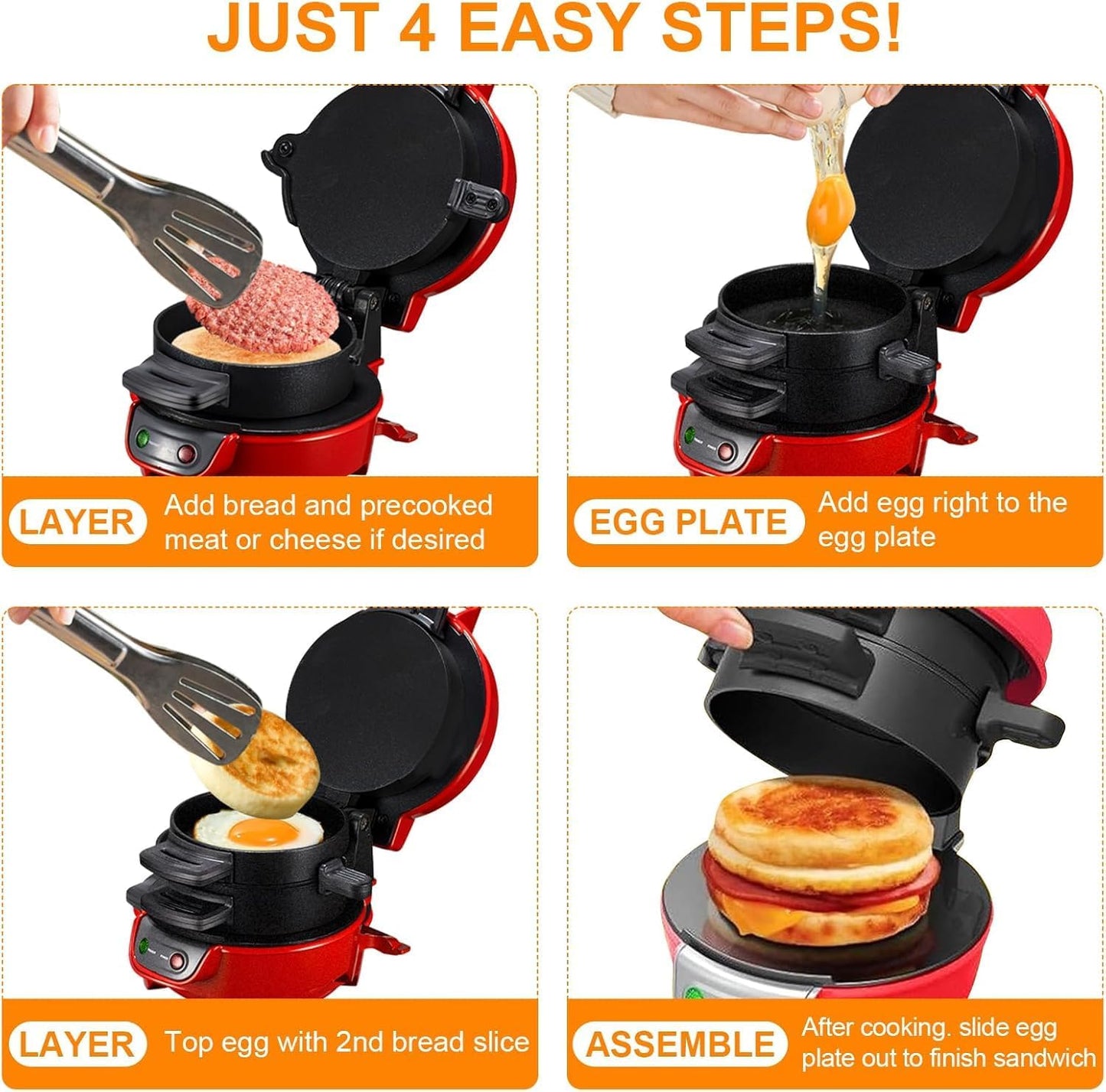 JUST 4 EASY STEPS!

LAYER Add bread and precooked meat or cheese if desired

EGG PLATE Add egg right to the egg plate

LAYER Top egg with 2nd bread slice

ASSEMBLE After cooking. slide egg plate out to finish sandwich